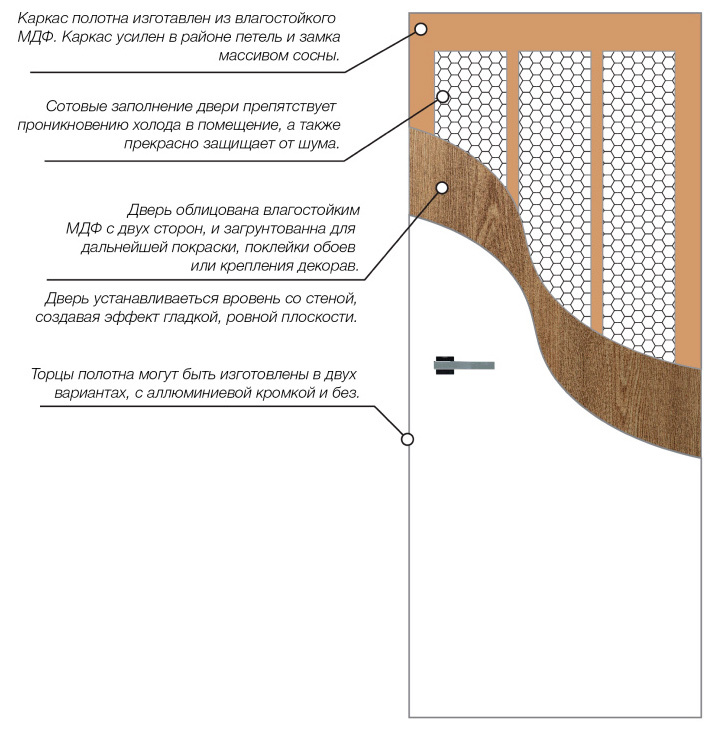 Каркас полотна изготавлен из влагостойкого МДФ. Каркас усилен в районе петель и замка массивом сосны.

Сотовые заполнение двери препятствует проникновению холода в помещение, а также прекрасно защищает от шума.

Дверь облицована влагостойким МДФ с двух сторон, и загрунтованна для дальнейшей покраски, поклейки обоев или крепления декорав.

Дверь устанавливаеться вровень со стеной, создавая эффект гладкой, ровной плоскости.

Торцы полотна могут быть изготовлены в двух вариантах, с аллюминиевой кромкой и без.